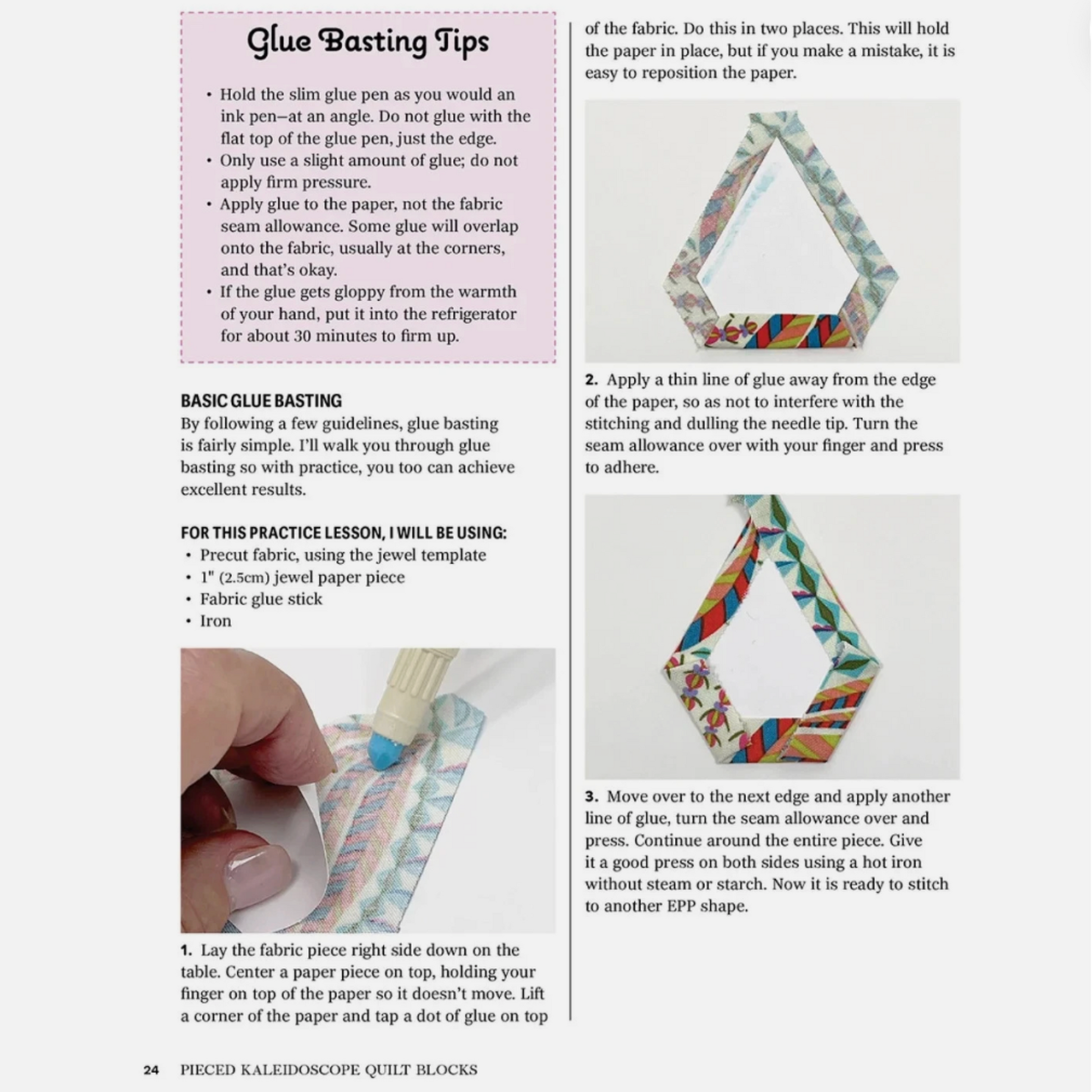 Glue Basting Tips

• Hold the slim glue pen as you would an ink pen—at an angle. Do not glue with the flat top of the glue pen, just the edge.
• Only use a slight amount of glue; do not apply firm pressure.
• Apply glue to the paper, not the fabric seam allowance. Some glue will overlap onto the fabric, usually at the corners, and that's okay.
• If the glue gets gloppy from the warmth of your hand, put it into the refrigerator for about 30 minutes to firm up.

BASIC GLUE BASTING
By following a few guidelines, glue basting is fairly simple. I'll walk you through glue basting so with practice, you too can achieve excellent results.

FOR THIS PRACTICE LESSON, I WILL BE USING:
• Precut fabric, using the jewel template
• 1" (2.5cm) jewel paper piece
• Fabric glue stick
• Iron

1. Lay the fabric piece right side down on the table. Center a paper piece on top, holding your finger on top of the paper so it doesn't move. Lift a corner of the paper and tap a dot of glue on top of the fabric. Do this in two places. This will hold the paper in place, but if you make a mistake, it is easy to reposition the paper.

2. Apply a thin line of glue away from the edge of the paper, so as not to interfere with the stitching and dulling the needle tip. Turn the seam allowance over with your finger and press to adhere.

3. Move over to the next edge and apply another line of glue, turn the seam allowance over and press. Continue around the entire piece. Give it a good press on both sides using a hot iron without steam or starch. Now it is ready to stitch to another EPP shape.

24 PIECED KALEIDOSCOPE QUILT BLOCKS