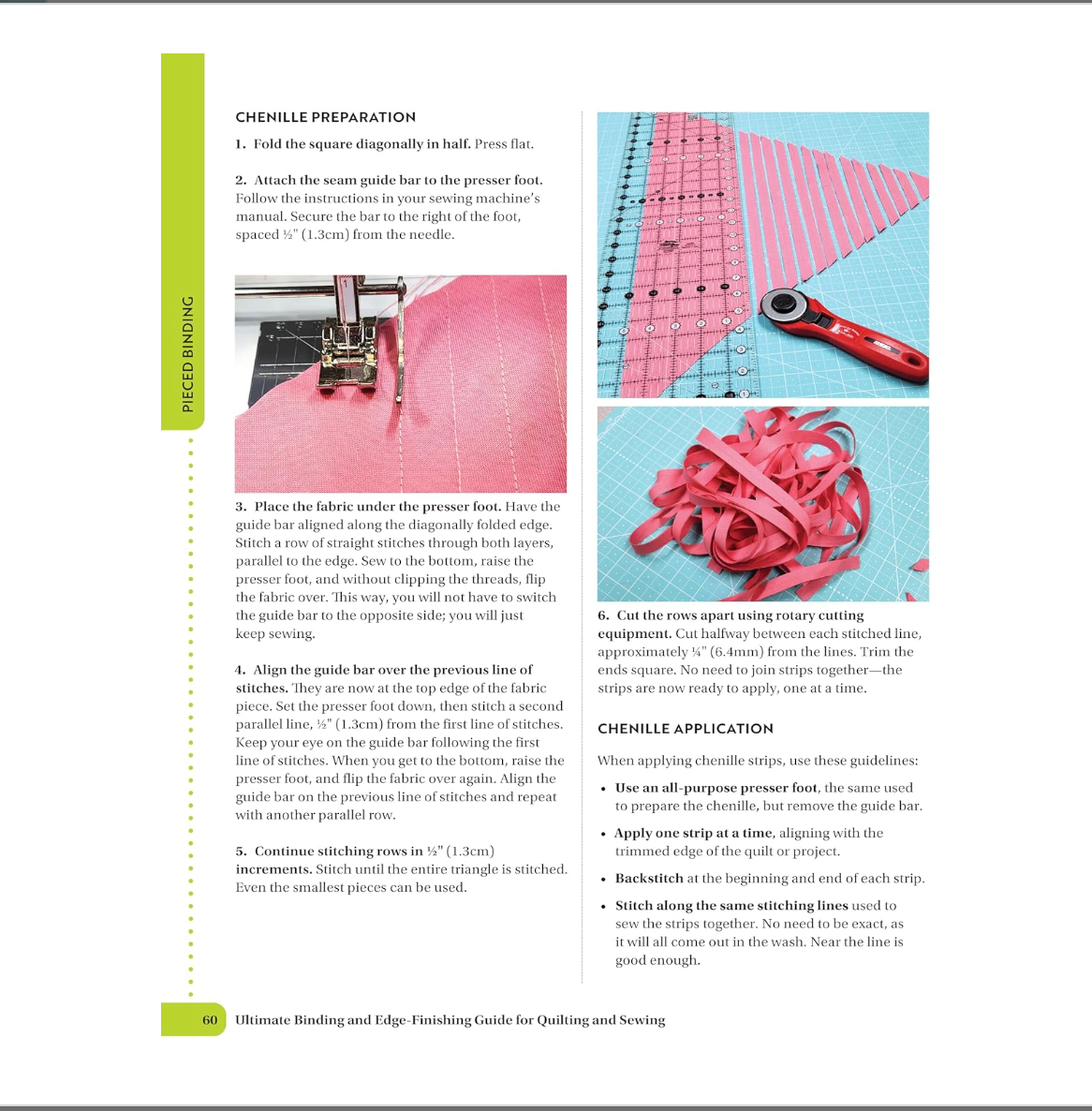 PIECED BINDING

CHENILLE PREPARATION

1. Fold the square diagonally in half. Press flat.

2. Attach the seam guide bar to the presser foot. Follow the instructions in your sewing machine's manual. Secure the bar to the right of the foot, spaced ½" (1.3cm) from the needle.

3. Place the fabric under the presser foot. Have the guide bar aligned along the diagonally folded edge. Stitch a row of straight stitches through both layers, parallel to the edge. Sew to the bottom, raise the presser foot, and without clipping the threads, flip the fabric over. This way, you will not have to switch the guide bar to the opposite side; you will just keep sewing.

4. Align the guide bar over the previous line of stitches. They are now at the top edge of the fabric piece. Set the presser foot down, then stitch a second parallel line, ½" (1.3cm) from the first line of stitches. Keep your eye on the guide bar following the first line of stitches. When you get to the bottom, raise the presser foot, and flip the fabric over again. Align the guide bar on the previous line of stitches and repeat with another parallel row.

5. Continue stitching rows in ½" (1.3cm) increments. Stitch until the entire triangle is stitched. Even the smallest pieces can be used.

6. Cut the rows apart using rotary cutting equipment. Cut halfway between each stitched line, approximately ¼" (6.4mm) from the lines. Trim the ends square. No need to join strips together—the strips are now ready to apply, one at a time.

CHENILLE APPLICATION

When applying chenille strips, use these guidelines:

• Use an all-purpose presser foot, the same used to prepare the chenille, but remove the guide bar.

• Apply one strip at a time, aligning with the trimmed edge of the quilt or project.

• Backstitch at the beginning and end of each strip.

• Stitch along the same stitching lines used to sew the strips together. No need to be exact, as it will all come out in the wash. Near the line is good enough.

60 Ultimate Binding and Edge-Finishing Guide for Quilting and Sewing